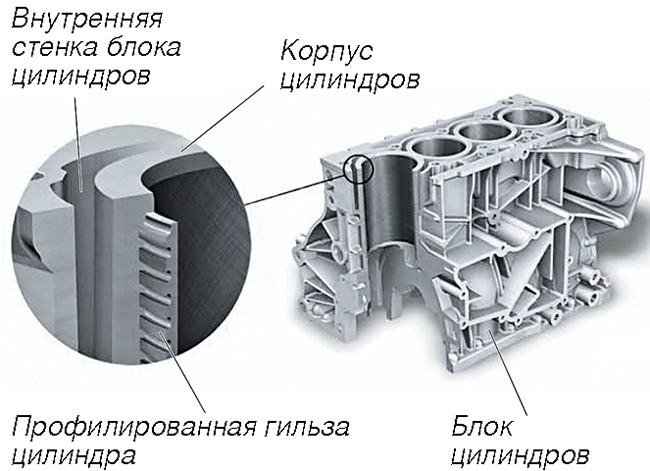 Внутренняя стенка блока цилиндров

Корпус цилиндров

Профилированная гильза цилиндра

Блок цилиндров